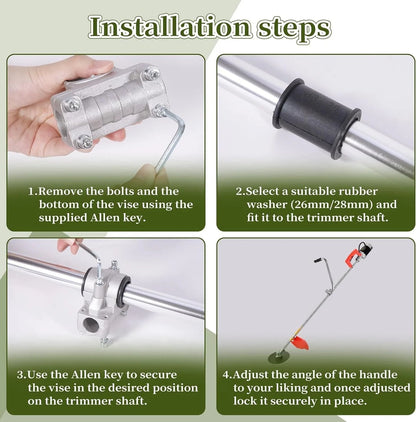 Installation steps

1.Remove the bolts and the bottom of the vise using the supplied Allen key.

2.Select a suitable rubber washer (26mm/28mm) and fit it to the trimmer shaft.

3.Use the Allen key to secure the vise in the desired position on the trimmer shaft.

4.Adjust the angle of the handle to your liking and once adjusted lock it securely in place.